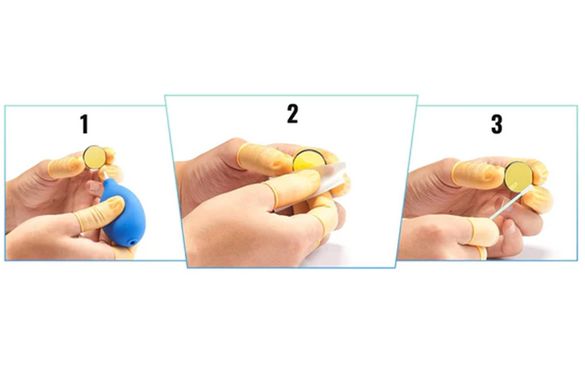 1

2

3