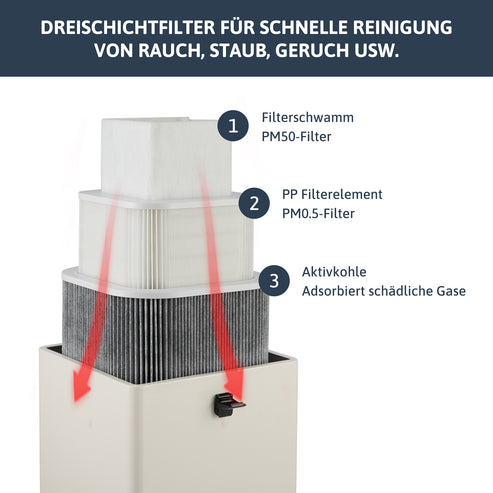 DREISCHICHTFILTER FÜR SCHNELLE REINIGUNG VON RAUCH, STAUB, GERUCH USW.

1 Filterschwamm
PM50-Filter

2 PP Filterelement
PM0.5-Filter

3 Aktivkohle
Adsorbiert schädliche Gase